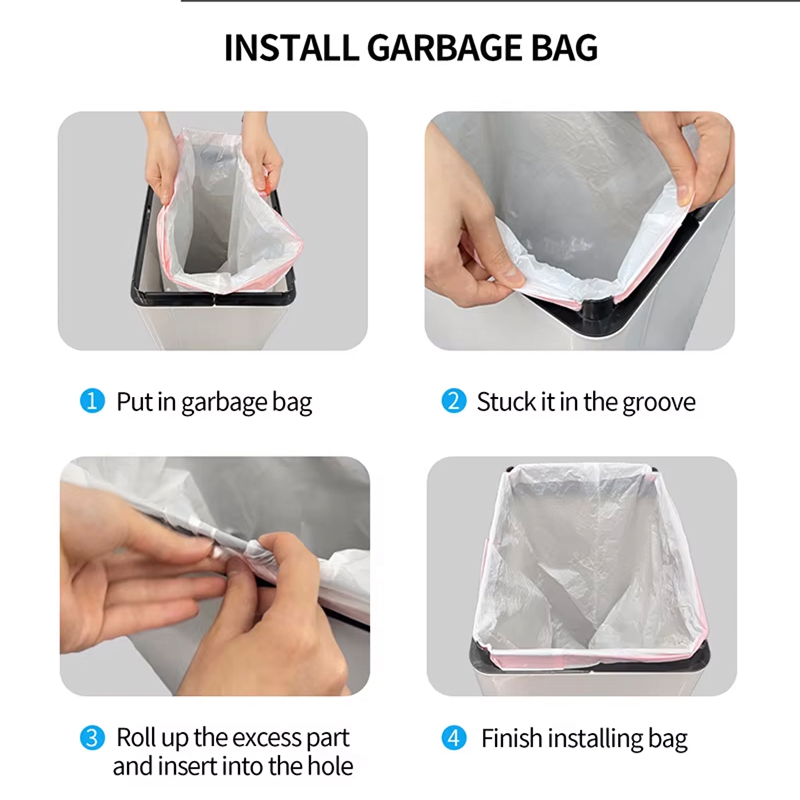 INSTALL GARBAGE BAG

1 Put in garbage bag

2 Stuck it in the groove

3 Roll up the excess part and insert into the hole

4 Finish installing bag