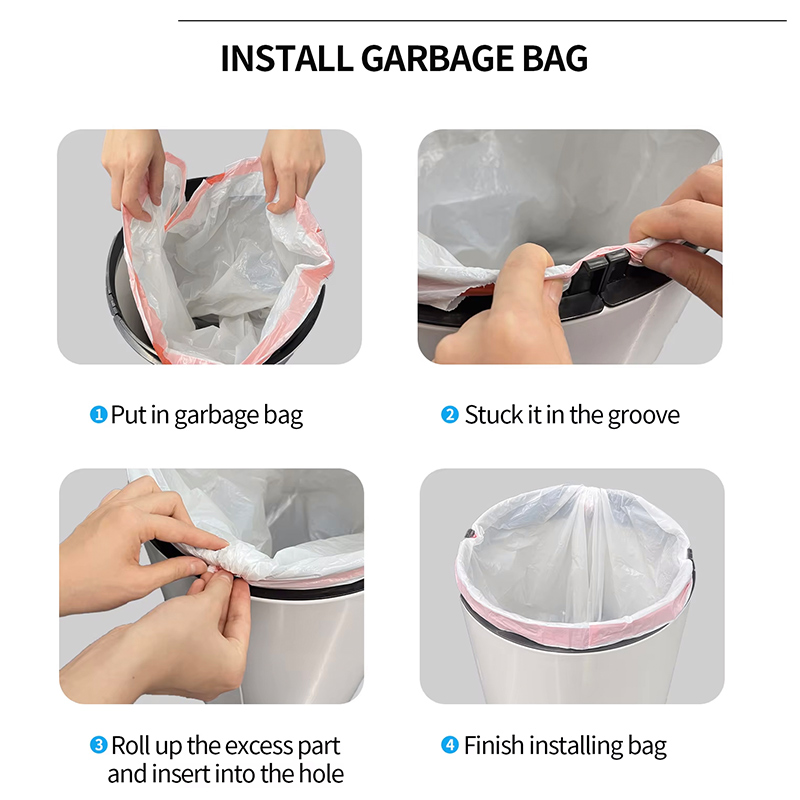 INSTALL GARBAGE BAG

1 Put in garbage bag

2 Stuck it in the groove

3 Roll up the excess part and insert into the hole

4 Finish installing bag